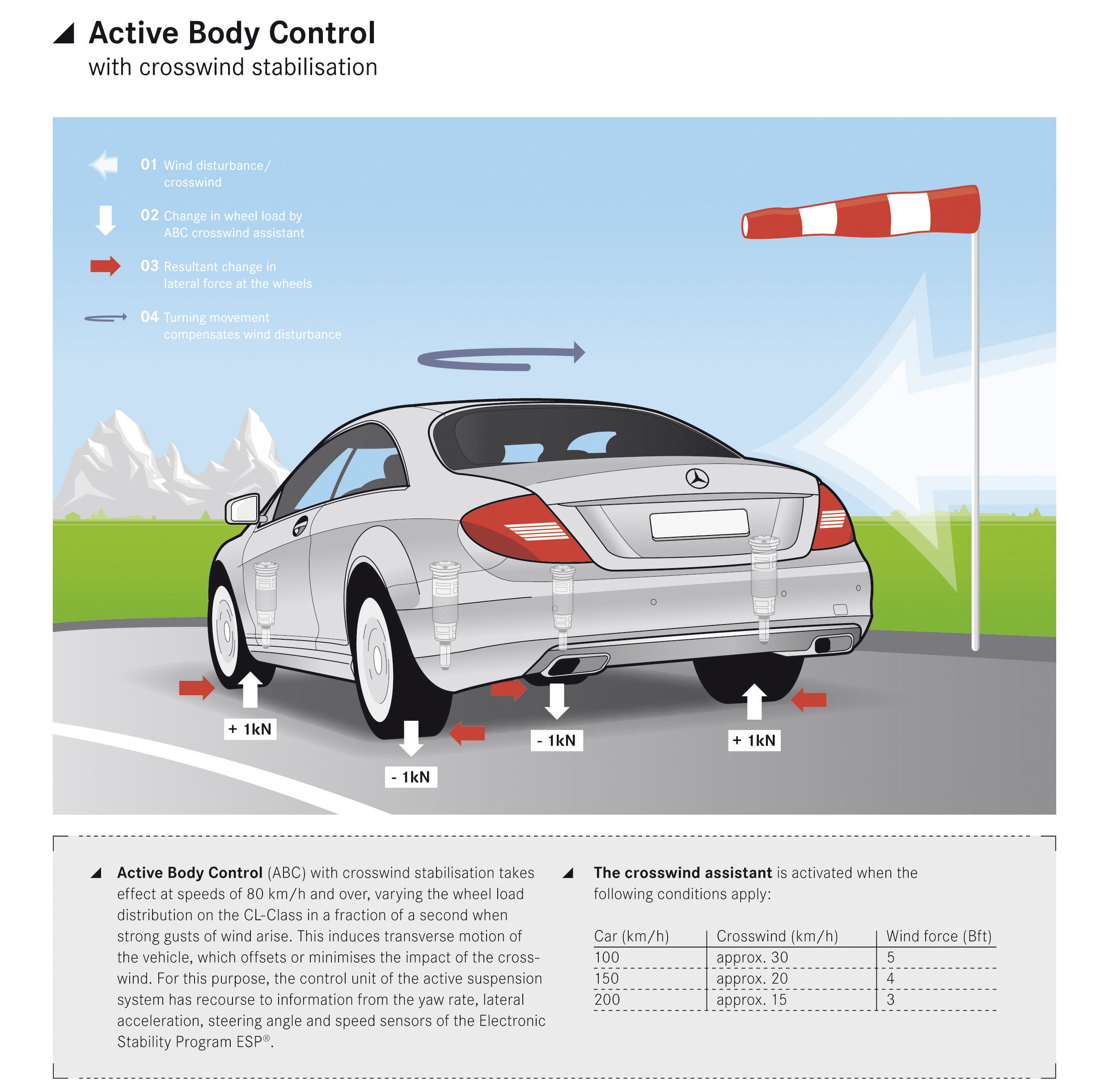 Active Body Control
with crosswind stabilisation

01 Wind disturbance/ crosswind

02 Change in wheel load by ABC crosswind assistant

03 Resultant change in lateral force at the wheels

04 Turning movement compensates wind disturbance

+ 1kN

- 1kN

- 1kN

+ 1kN

Active Body Control (ABC) with crosswind stabilisation takes effect at speeds of 80 km/h and over, varying the wheel load distribution on the CL-Class in a fraction of a second when strong gusts of wind arise. This induces transverse motion of the vehicle, which offsets or minimises the impact of the crosswind. For this purpose, the control unit of the active suspension system has recourse to information from the yaw rate, lateral acceleration, steering angle and speed sensors of the Electronic Stability Program ESP®.

The crosswind assistant is activated when the following conditions apply:

| Car (km/h) | Crosswind (km/h) | Wind force (Bft) |
|---|---|---|
| 100 | approx. 30 | 5 |
| 150 | approx. 20 | 4 |
| 200 | approx. 15 | 3 |