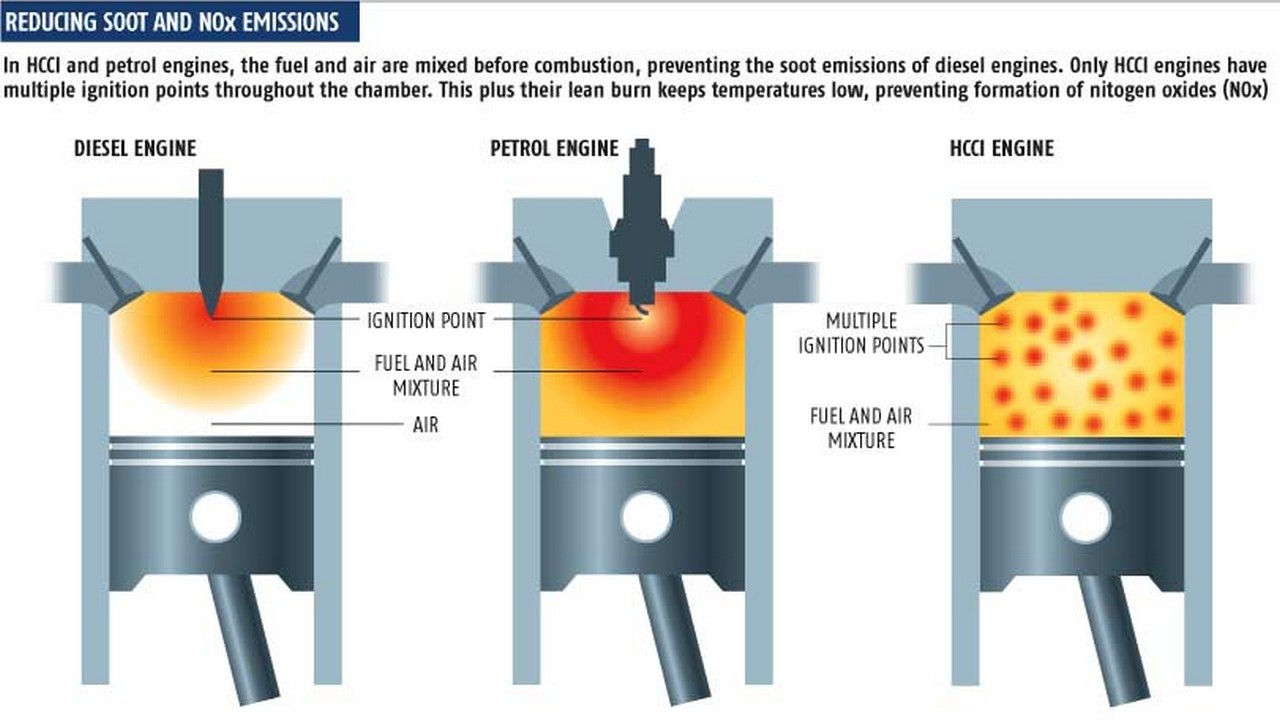 REDUCING SOOT AND NOx EMISSIONS

In HCCI and petrol engines, the fuel and air are mixed before combustion, preventing the soot emissions of diesel engines. Only HCCI engines have multiple ignition points throughout the chamber. This plus their lean burn keeps temperatures low, preventing formation of nitogen oxides (NOx)

DIESEL ENGINE

PETROL ENGINE

HCCI ENGINE

IGNITION POINT

FUEL AND AIR MIXTURE

AIR

MULTIPLE IGNITION POINTS

FUEL AND AIR MIXTURE