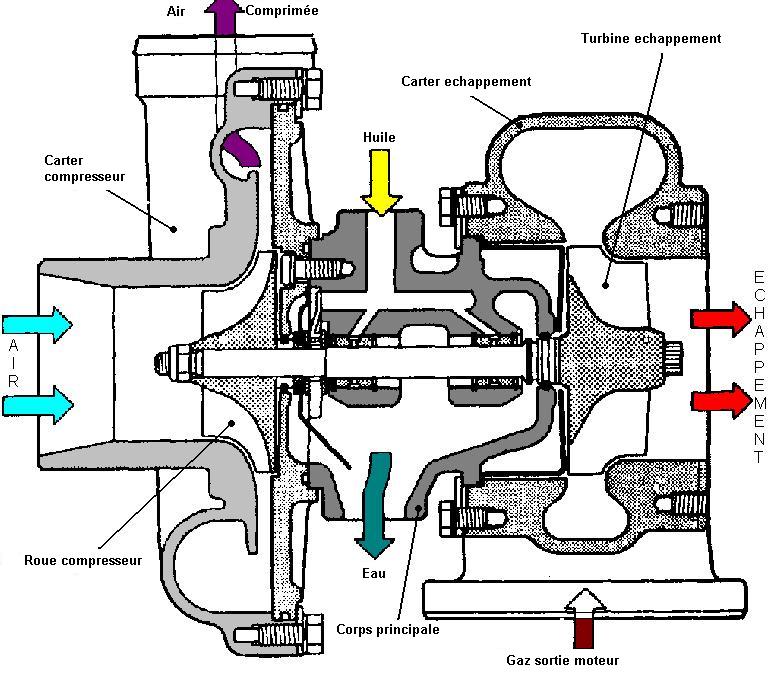 Air Comprimée

Turbine echappement

Carter echappement

Huile

Carter compresseur

AIR

ECHAPPEMENT

Roue compresseur

Eau

Corps principale

Gaz sortie moteur